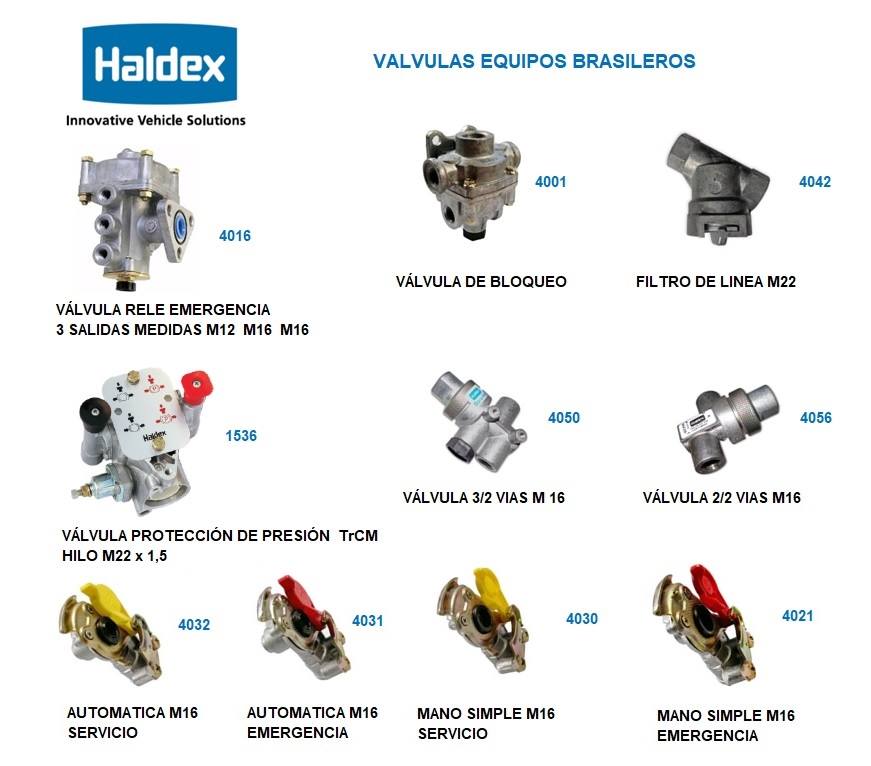 Haldex
Innovative Vehicle Solutions

VALVULAS EQUIPOS BRASILEROS

4016

VÁLVULA RELE EMERGENCIA
3 SALIDAS MEDIDAS M12 M16 M16

4001

VÁLVULA DE BLOQUEO

4042

FILTRO DE LINEA M22

Haldex

1536

VÁLVULA PROTECCIÓN DE PRESIÓN TrCM
HILO M22 x 1,5

4050

VÁLVULA 3/2 VIAS M 16

4056

VÁLVULA 2/2 VIAS M16

4032

AUTOMATICA M16
SERVICIO

4031

AUTOMATICA M16
EMERGENCIA

4030

MANO SIMPLE M16
SERVICIO

4021

MANO SIMPLE M16
EMERGENCIA